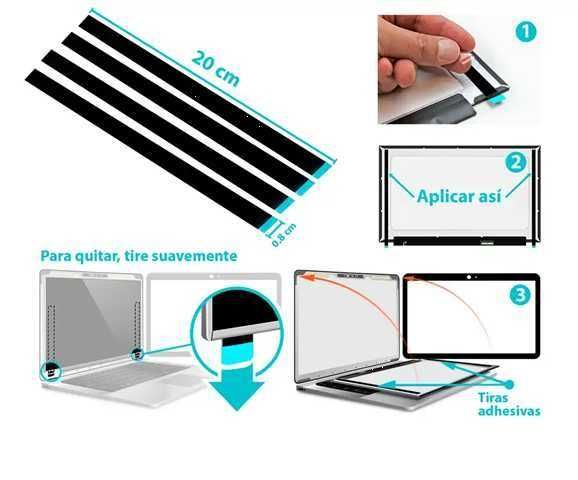 20 cm

0.8 cm

1

2

Aplicar así

Para quitar, tire suavemente

3

Tiras adhesivas